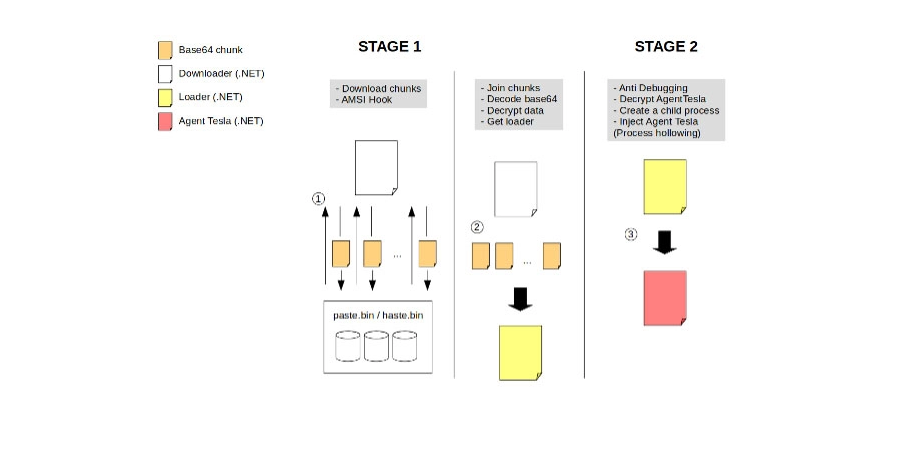 Base64 chunk

Downloader (.NET)

Loader (.NET)

Agent Tesla (.NET)

STAGE 1

- Download chunks
- AMSI Hook

①

...

paste.bin / haste.bin

- Join chunks
- Decode base64
- Decrypt data
- Get loader

②

...

STAGE 2

- Anti Debugging
- Decrypt AgentTesla
- Create a child process
- Inject Agent Tesla (Process hollowing)

③